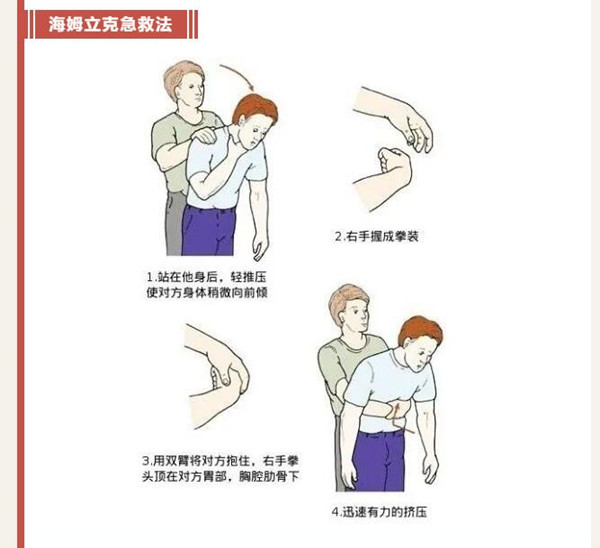 海姆立克急救法

1.站在他身后，轻推压使对方身体稍微向前倾

2.右手握成拳装

3.用双臂将对方抱住，右手拳头顶在对方胃部，胸腔肋骨下

4.迅速有力的挤压